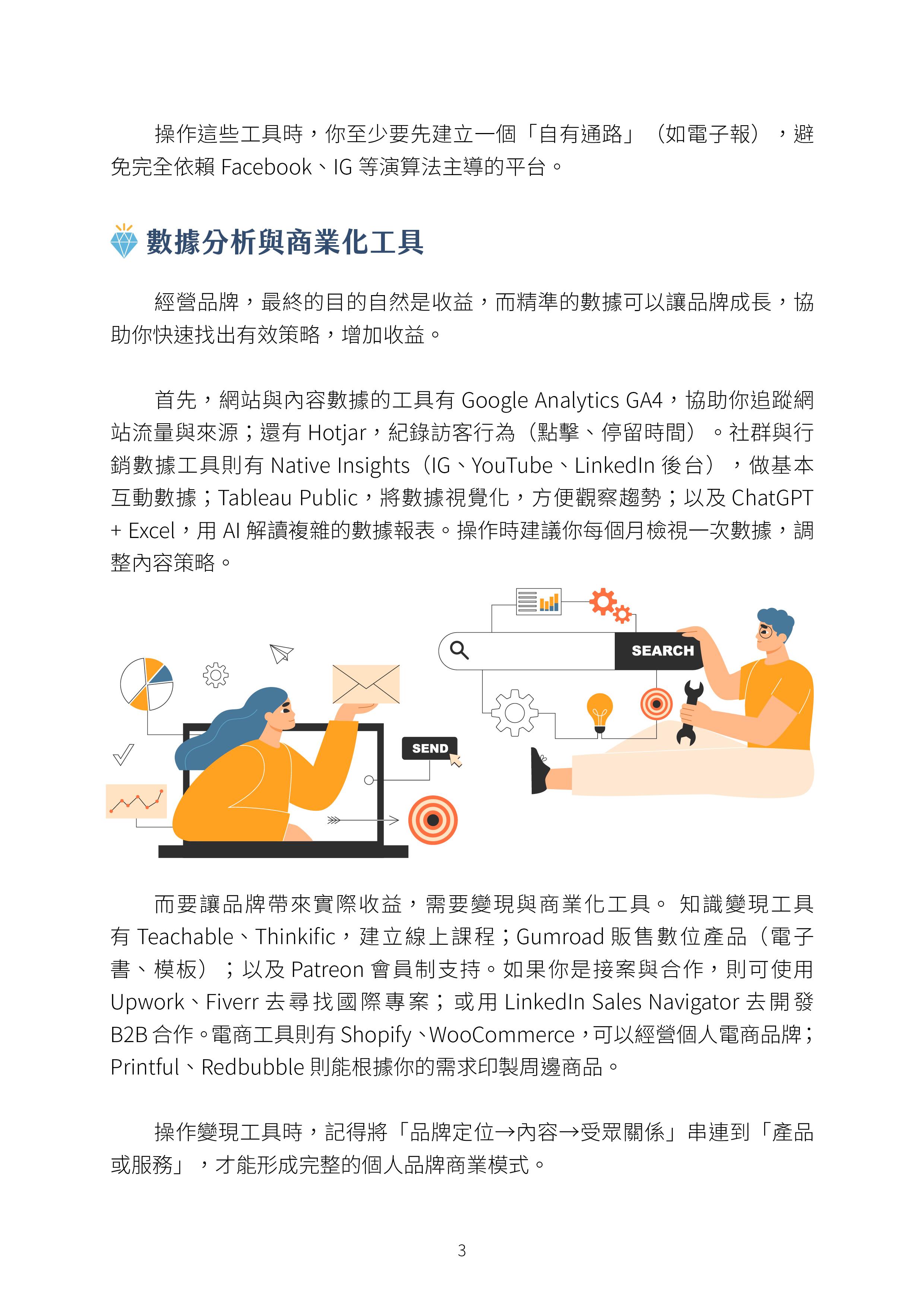 操作這些工具時，你至少要先建立一個「自有通路」（如電子報），避免完全依賴 Facebook、IG 等演算法主導的平台。

數據分析與商業化工具

經營品牌，最終的目的自然是收益，而精準的數據可以讓品牌成長，協助你快速找出有效策略，增加收益。

首先，網站與內容數據的工具有 Google Analytics GA4，協助你追蹤網站流量與來源；還有 Hotjar，紀錄訪客行為（點擊、停留時間）。社群與行銷數據工具則有 Native Insights（IG、YouTube、LinkedIn 後台），做基本互動數據；Tableau Public，將數據視覺化，方便觀察趨勢；以及 ChatGPT + Excel，用 AI 解讀複雜的數據報表。操作時建議你每個月檢視一次數據，調整內容策略。

SEARCH

SEND

而要讓品牌帶來實際收益，需要變現與商業化工具。 知識變現工具有 Teachable、Thinkific，建立線上課程；Gumroad 販售數位產品（電子書、模板）；以及 Patreon 會員制支持。如果你是接案與合作，則可使用 Upwork、Fiverr 去尋找國際專案；或用 LinkedIn Sales Navigator 去開發 B2B 合作。電商工具則有 Shopify、WooCommerce，可以經營個人電商品牌；Printful、Redbubble 則能根據你的需求印製周邊商品。

操作變現工具時，記得將「品牌定位→內容→受眾關係」串連到「產品或服務」，才能形成完整的個人品牌商業模式。

3