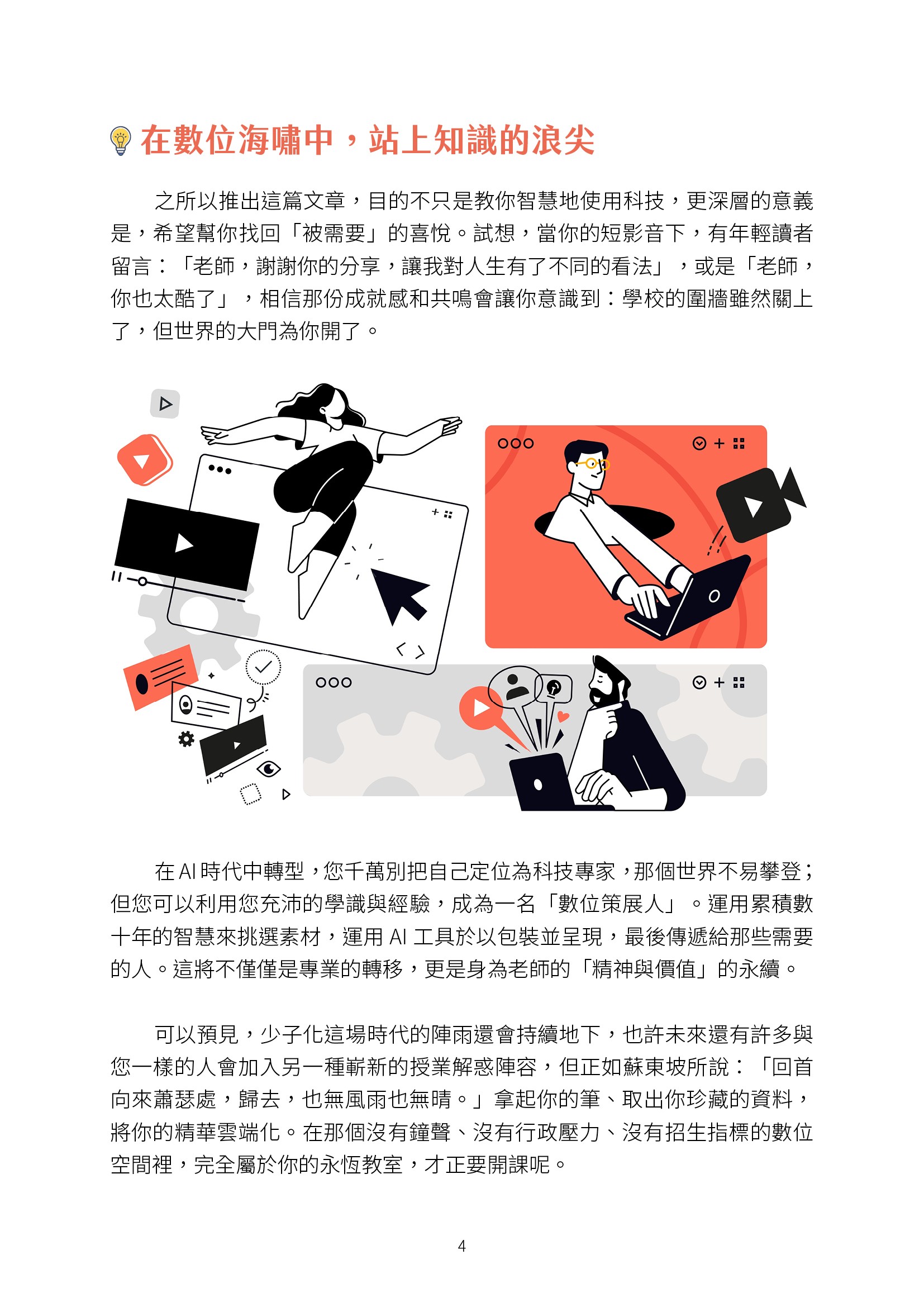 在數位海嘯中，站上知識的浪尖

之所以推出這篇文章，目的不只是教你智慧地使用科技，更深層的意義是，希望幫你找回「被需要」的喜悅。試想，當你的短影音下，有年輕讀者留言：「老師，謝謝你的分享，讓我對人生有了不同的看法」，或是「老師，你也太酷了」，相信那份成就感和共鳴會讓你意識到：學校的圍牆雖然關上了，但世界的大門為你開了。

在 AI 時代中轉型，您千萬別把自己定位為科技專家，那個世界不易攀登；但您可以利用您充沛的學識與經驗，成為一名「數位策展人」。運用累積數十年的智慧來挑選素材，運用 AI 工具於以包裝並呈現，最後傳遞給那些需要的人。這將不僅僅是專業的轉移，更是身為老師的「精神與價值」的永續。

可以預見，少子化這場時代的陣雨還會持續地下，也許未來還有許多與您一樣的人會加入另一種嶄新的授業解惑陣容，但正如蘇東坡所說：「回首向來蕭瑟處，歸去，也無風雨也無晴。」拿起你的筆、取出你珍藏的資料，將你的精華雲端化。在那個沒有鐘聲、沒有行政壓力、沒有招生指標的數位空間裡，完全屬於你的永恆教室，才正要開課呢。

4